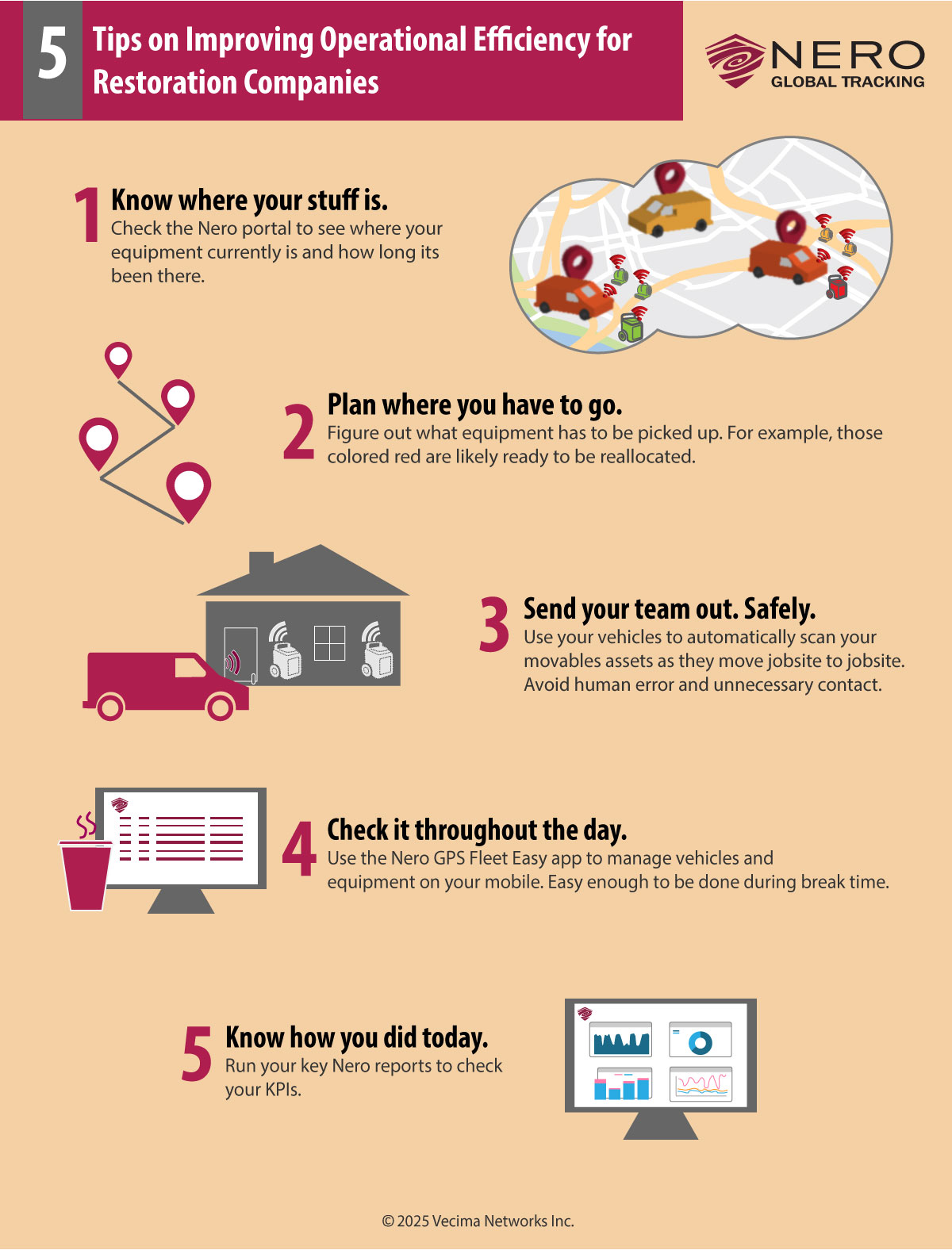 5 Tips on Improving Operational Efficiency for Restoration Companies

NERO GLOBAL TRACKING

1 Know where your stuff is.
Check the Nero portal to see where your equipment currently is and how long its been there.

2 Plan where you have to go.
Figure out what equipment has to be picked up. For example, those colored red are likely ready to be reallocated.

3 Send your team out. Safely.
Use your vehicles to automatically scan your movables assets as they move jobsite to jobsite. Avoid human error and unnecessary contact.

4 Check it throughout the day.
Use the Nero GPS Fleet Easy app to manage vehicles and equipment on your mobile. Easy enough to be done during break time.

5 Know how you did today.
Run your key Nero reports to check your KPIs.

© 2025 Vecima Networks Inc.