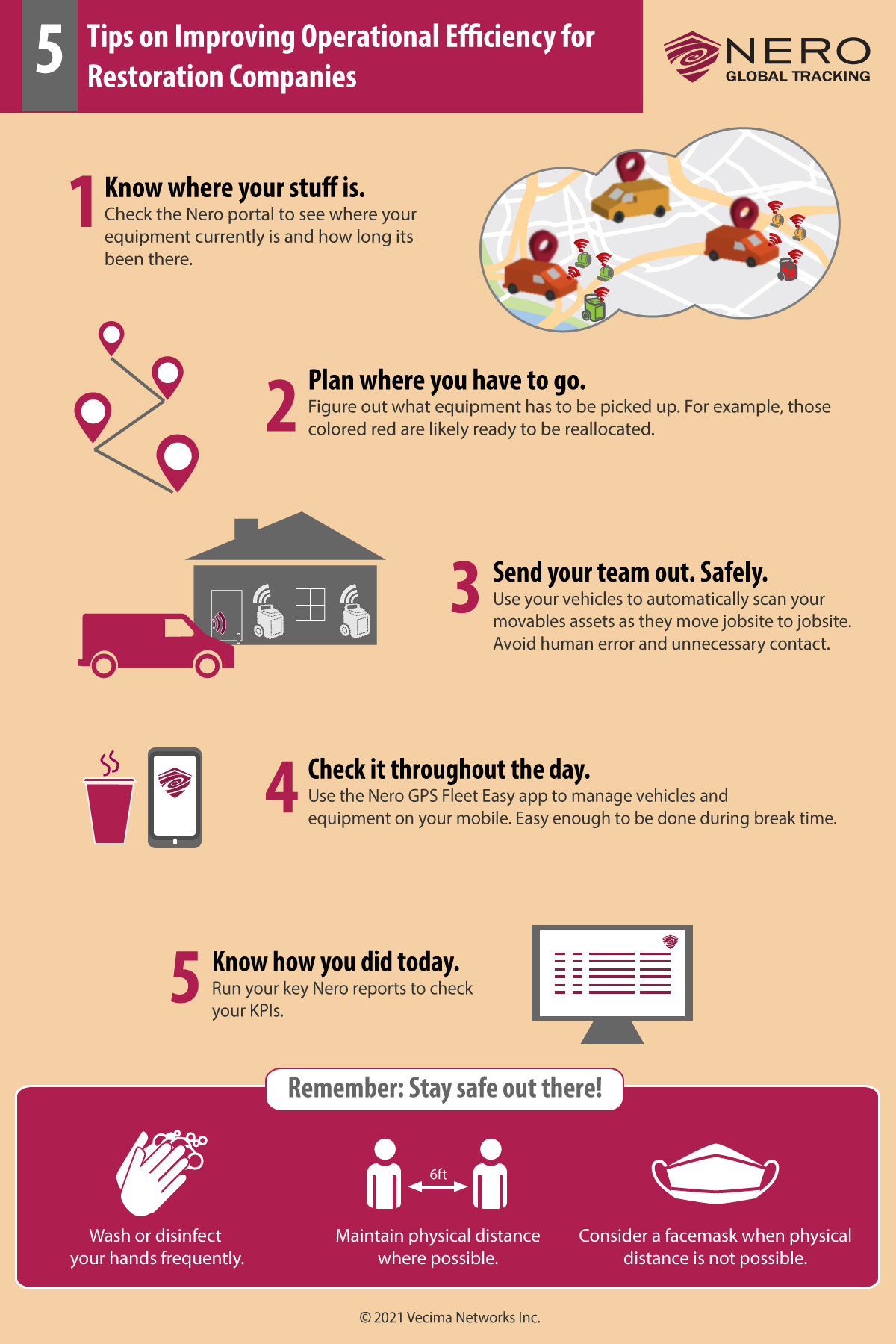 5 Tips on Improving Operational Efficiency for Restoration Companies

NERO GLOBAL TRACKING

1 Know where your stuff is.
Check the Nero portal to see where your equipment currently is and how long its been there.

2 Plan where you have to go.
Figure out what equipment has to be picked up. For example, those colored red are likely ready to be reallocated.

3 Send your team out. Safely.
Use your vehicles to automatically scan your movables assets as they move jobsite to jobsite. Avoid human error and unnecessary contact.

4 Check it throughout the day.
Use the Nero GPS Fleet Easy app to manage vehicles and equipment on your mobile. Easy enough to be done during break time.

5 Know how you did today.
Run your key Nero reports to check your KPIs.

Remember: Stay safe out there!

Wash or disinfect your hands frequently.

6ft

Maintain physical distance where possible.

Consider a facemask when physical distance is not possible.

© 2021 Vecima Networks Inc.